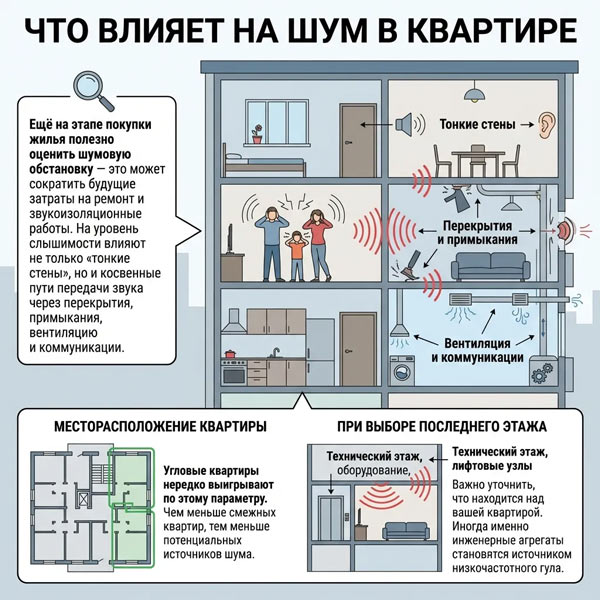 ЧТО ВЛИЯЕТ НА ШУМ В КВАРТИРЕ

Ещё на этапе покупки жилья полезно оценить шумовую обстановку — это может сократить будущие затраты на ремонт и звукоизоляционные работы. На уровень слышимости влияют не только «тонкие стены», но и косвенные пути передачи звука через перекрытия, примыкания, вентиляцию и коммуникации.

Тонкие стены

Перекрытия и примыкания

Вентиляция и коммуникации

МЕСТОРАСПОЛОЖЕНИЕ КВАРТИРЫ

Угловые квартиры нередко выигрывают по этому параметру. Чем меньше смежных квартир, тем меньше потенциальных источников шума.

ПРИ ВЫБОРЕ ПОСЛЕДНЕГО ЭТАЖА

Технический этаж, оборудование,

Технический этаж, лифтовые узлы

Важно уточнить, что находится над вашей квартирой. Иногда именно инженерные агрегаты становятся источником низкочастотного гула.